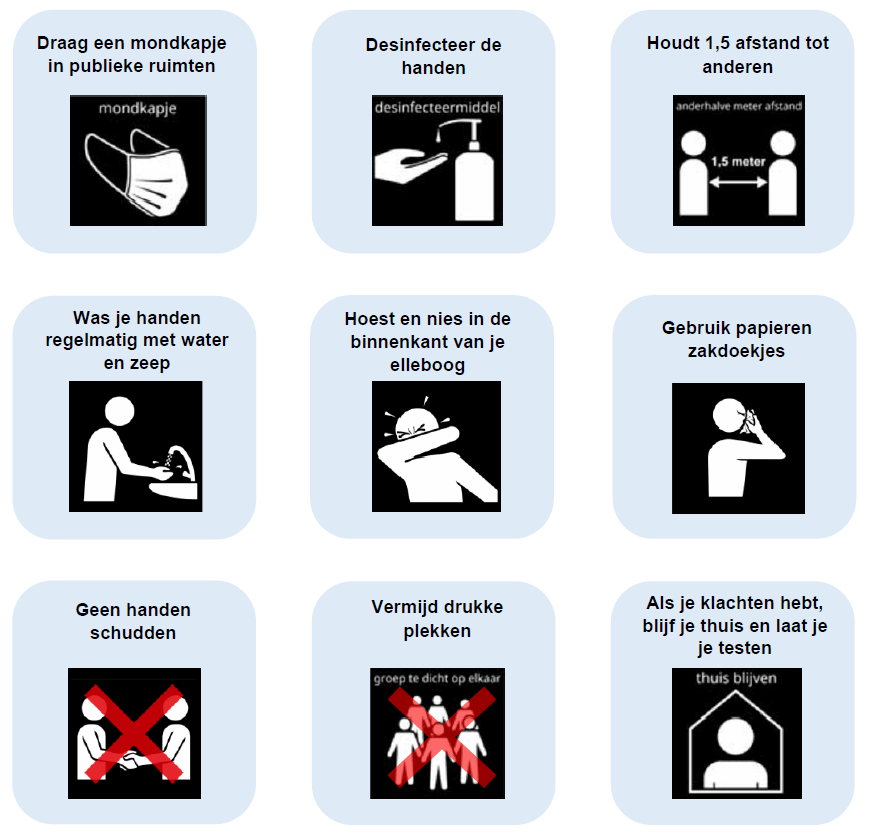 Draag een mondkapje in publieke ruimten

mondkapje

Desinfecteer de handen

desinfecteermiddel

Houdt 1,5 afstand tot anderen

anderhalve meter afstand

1,5 meter

Was je handen regelmatig met water en zeep

Hoest en nies in de binnenkant van je elleboog

Gebruik papieren zakdoekjes

Geen handen schudden

Vermijd drukke plekken

groep te dicht op elkaar

Als je klachten hebt, blijf je thuis en laat je je testen

thuis blijven